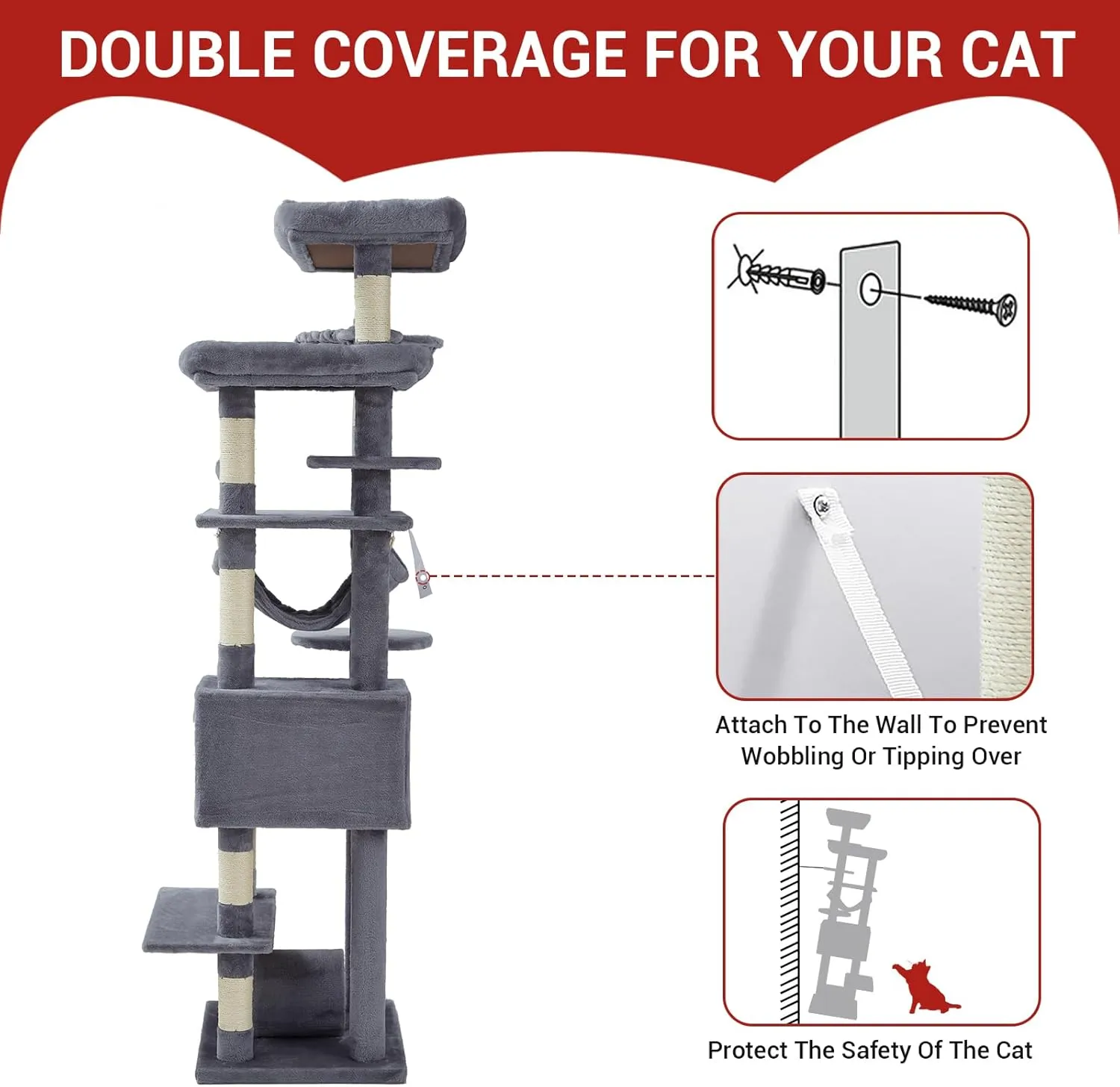 DOUBLE COVERAGE FOR YOUR CAT

Attach To The Wall To Prevent Wobbling Or Tipping Over

Protect The Safety Of The Cat